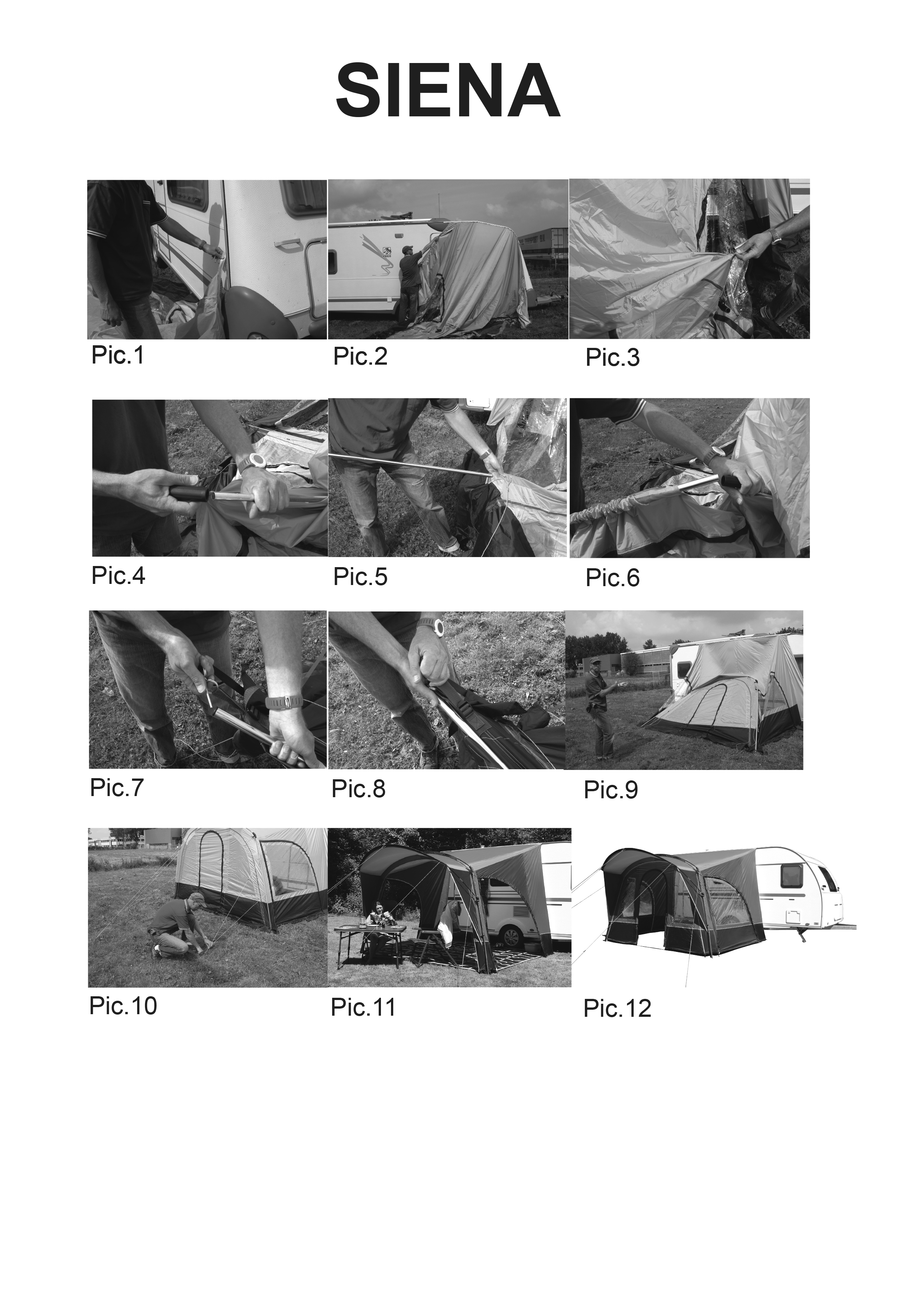 SIENA

Pic.1

Pic.2

Pic.3

Pic.4

Pic.5

Pic.6

Pic.7

Pic.8

Pic.9

Pic.10

Pic.11

Pic.12